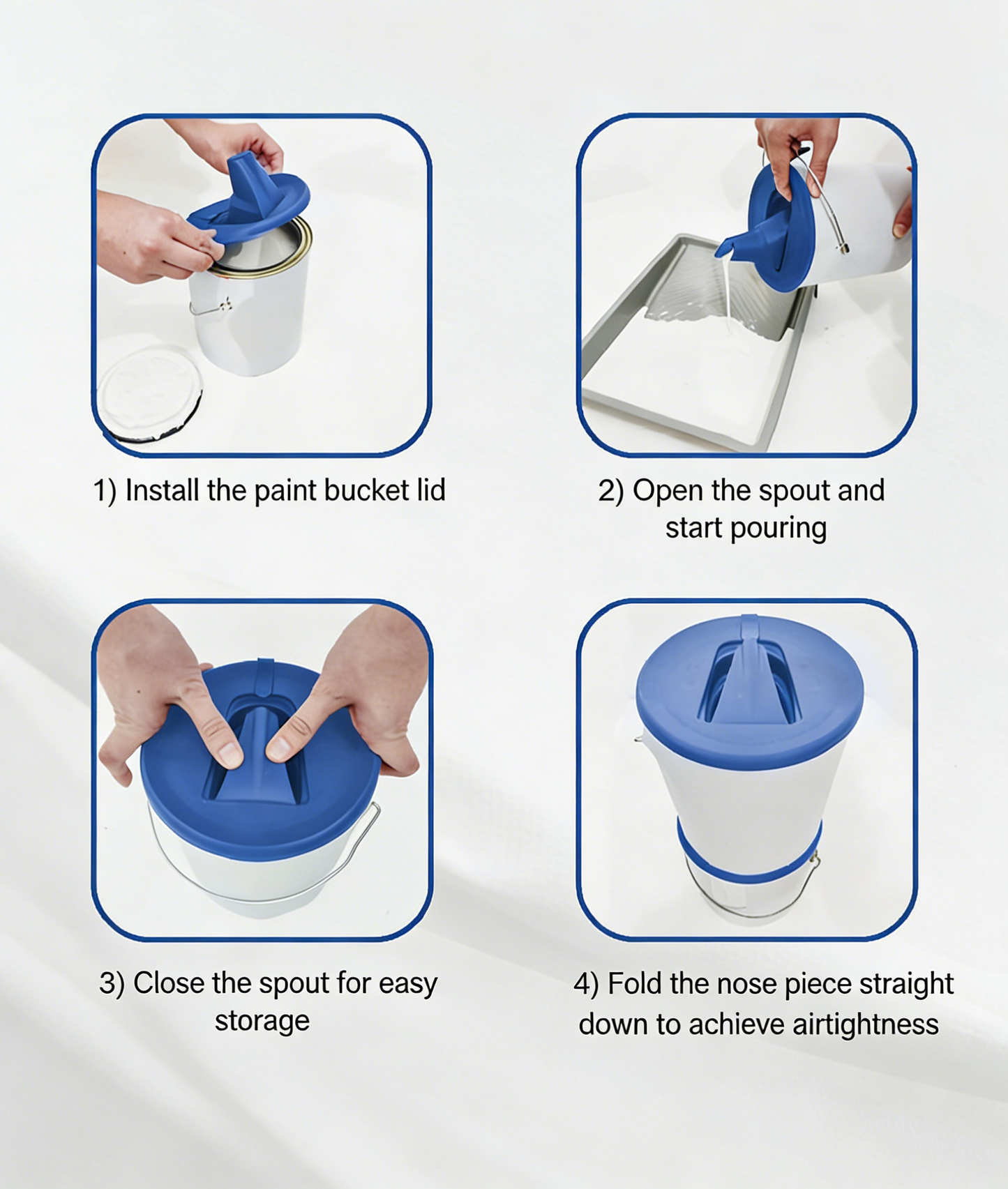 1) Install the paint bucket lid

2) Open the spout and start pouring

3) Close the spout for easy storage

4) Fold the nose piece straight down to achieve airtightness