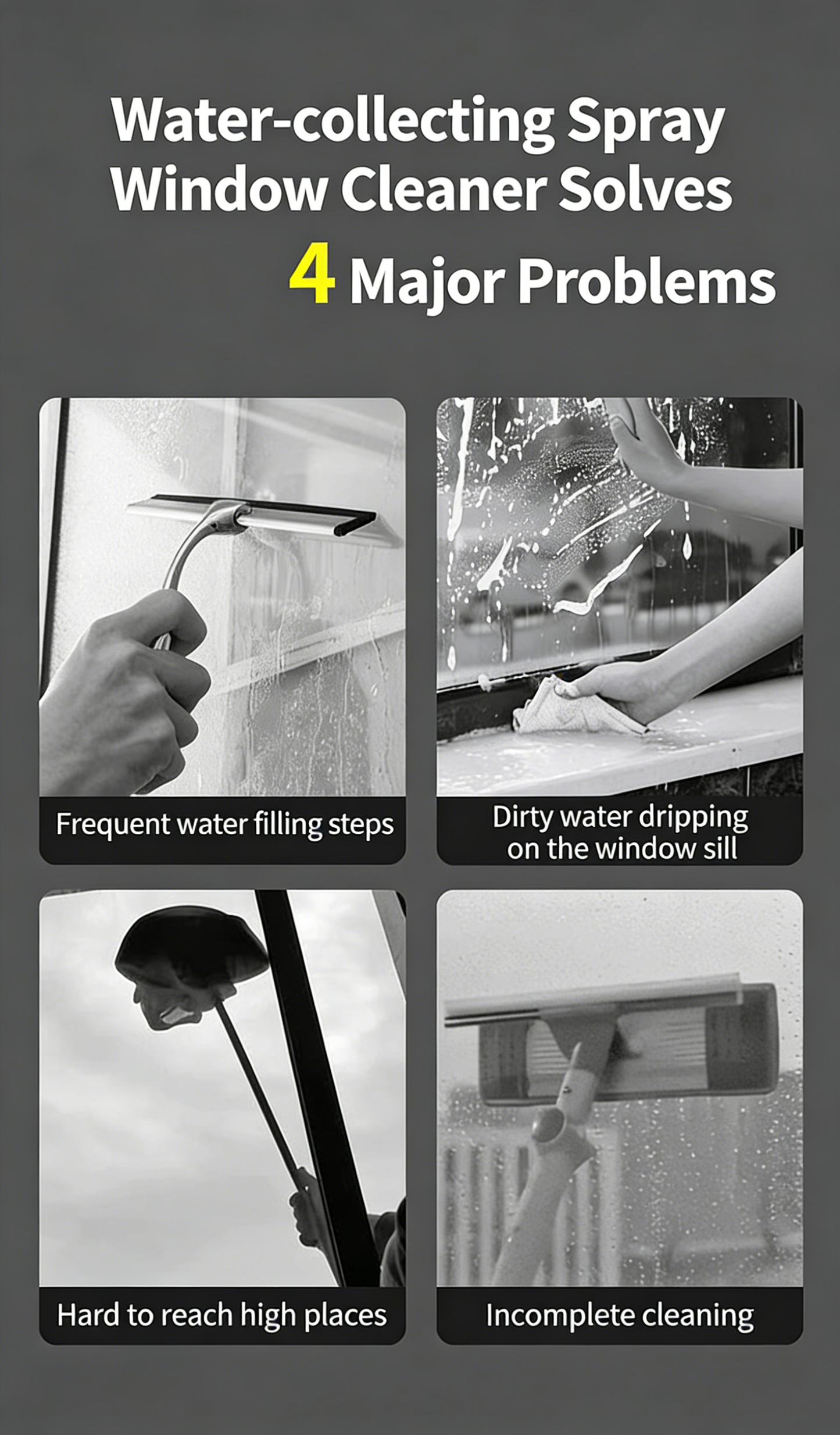 Water-collecting Spray Window Cleaner Solves 4 Major Problems

Frequent water filling steps

Dirty water dripping on the window sill

Hard to reach high places

Incomplete cleaning