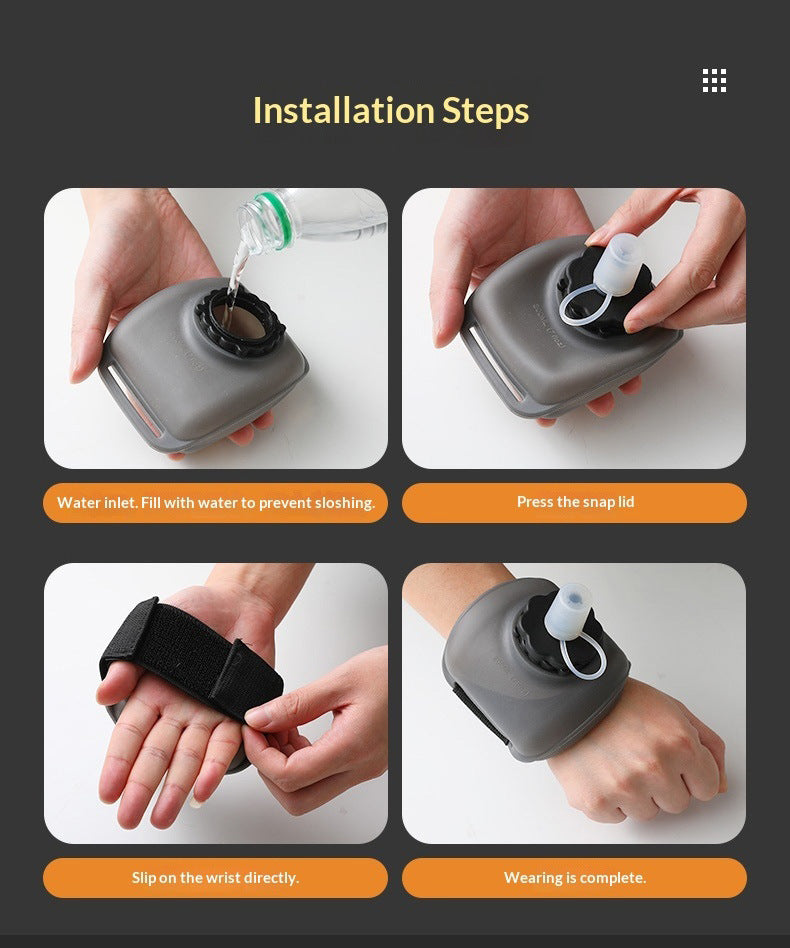 Installation Steps

Water inlet. Fill with water to prevent sloshing.

Press the snap lid

Slip on the wrist directly.

Wearing is complete.