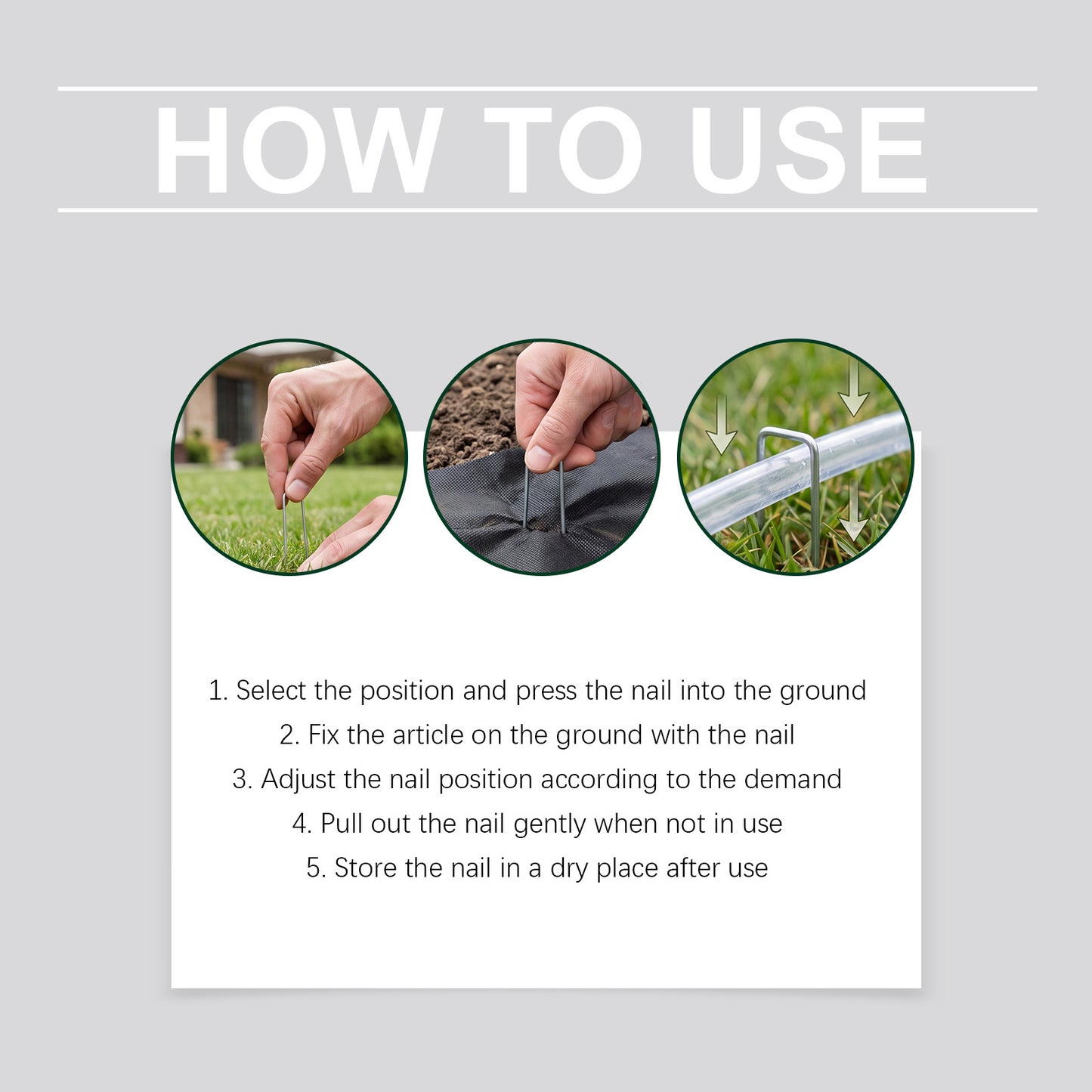 HOW TO USE

1. Select the position and press the nail into the ground
2. Fix the article on the ground with the nail
3. Adjust the nail position according to the demand
4. Pull out the nail gently when not in use
5. Store the nail in a dry place after use