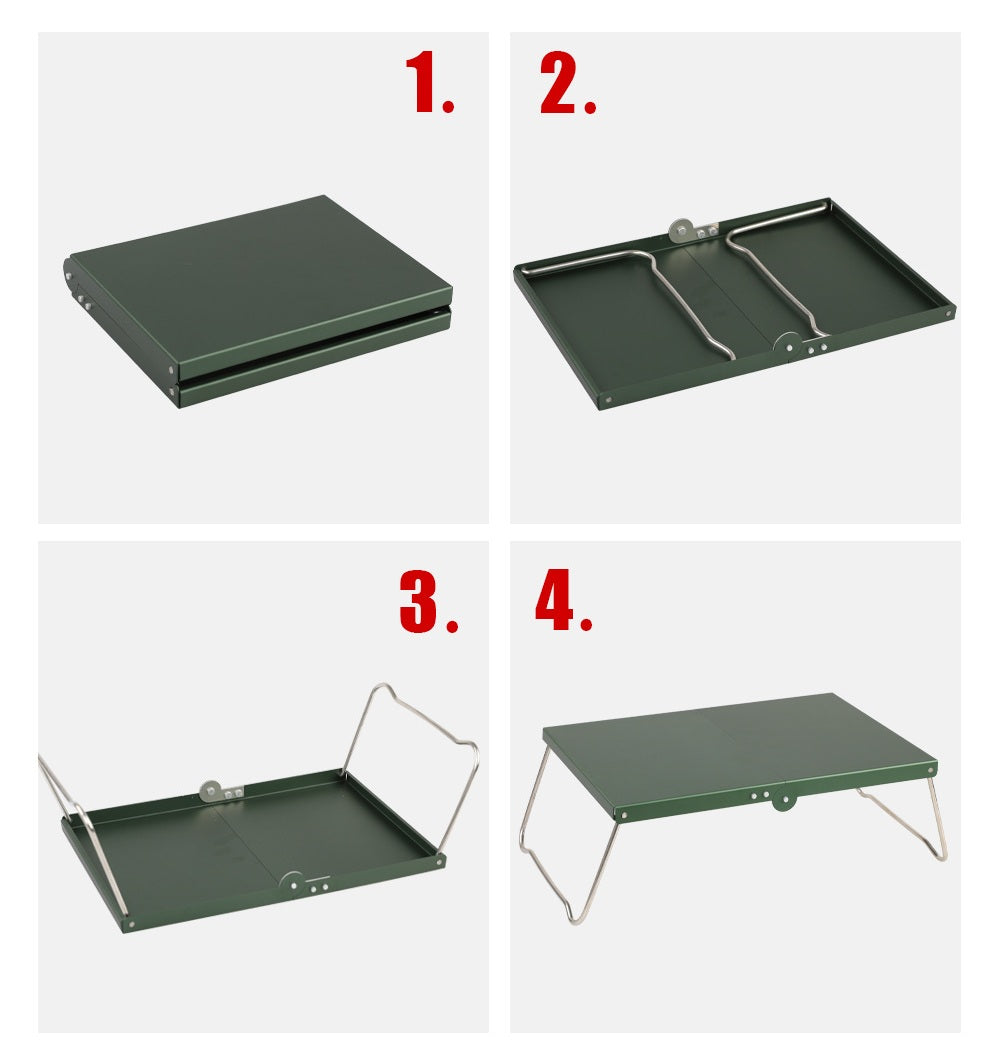 1.

2.

3.

4.