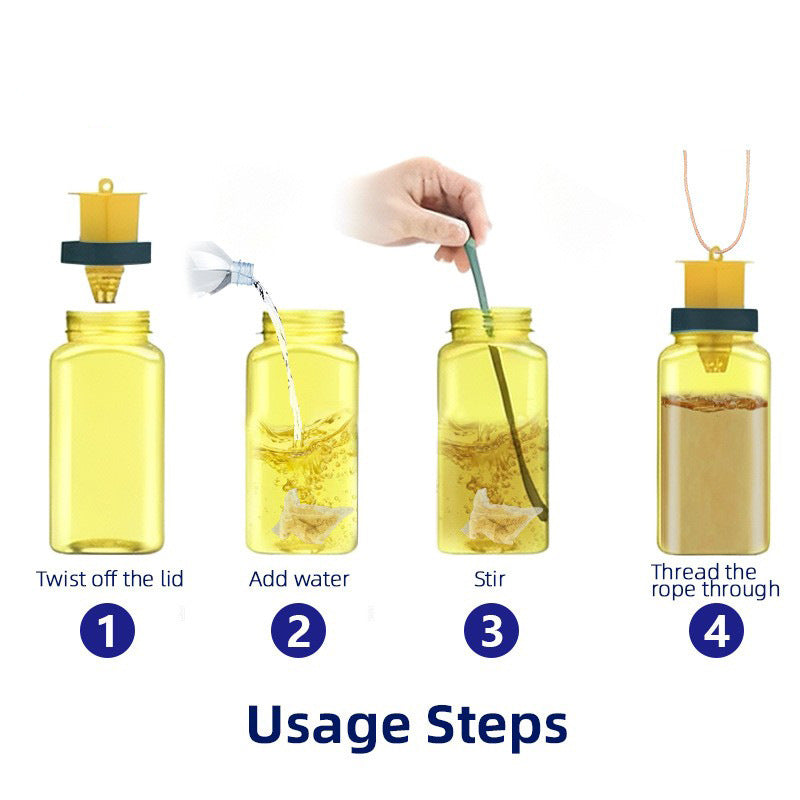 Twist off the lid
1

Add water
2

Stir
3

Thread the rope through
4

Usage Steps